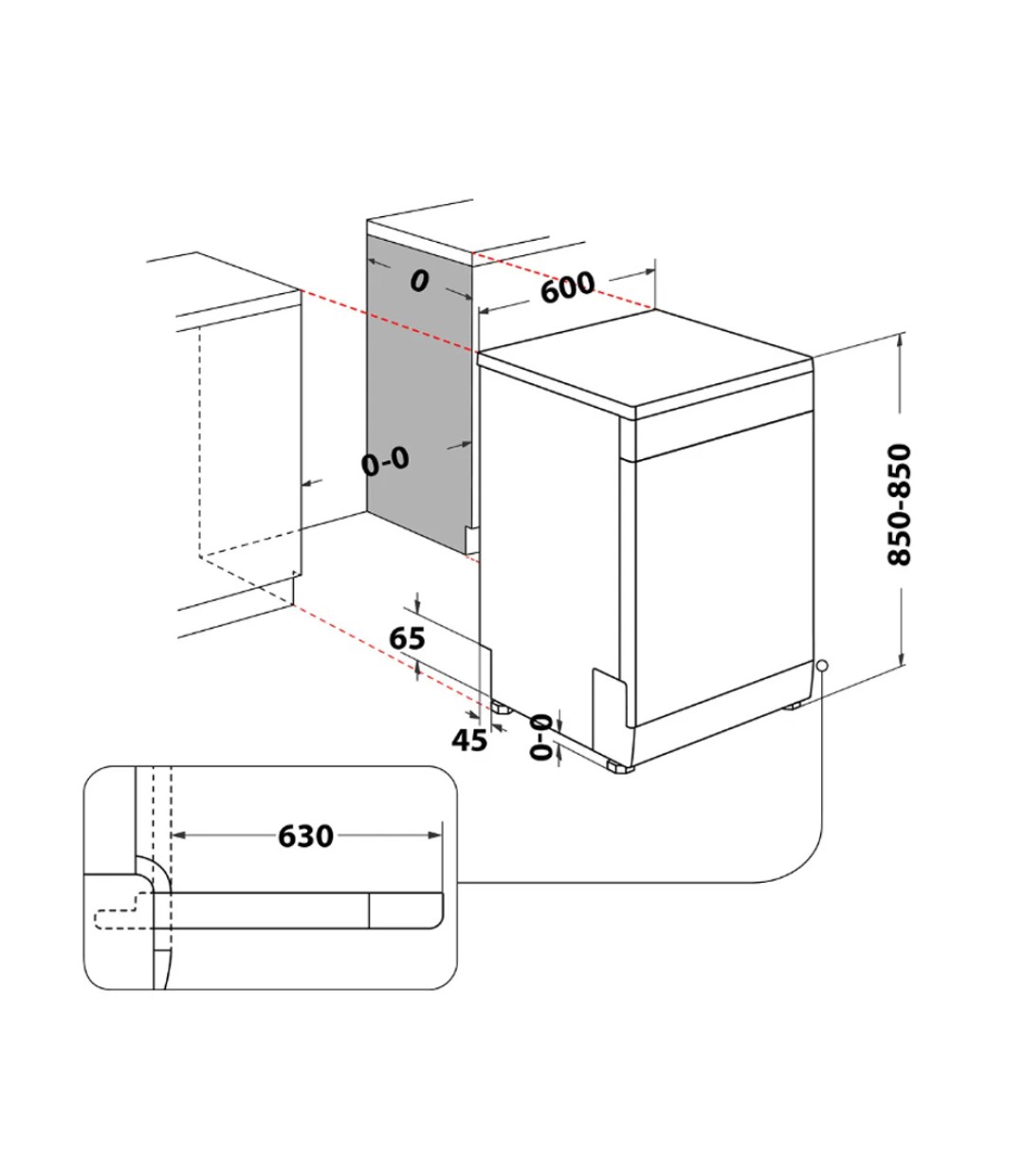 0
600
0-0
850-850
65
45
0-0
630