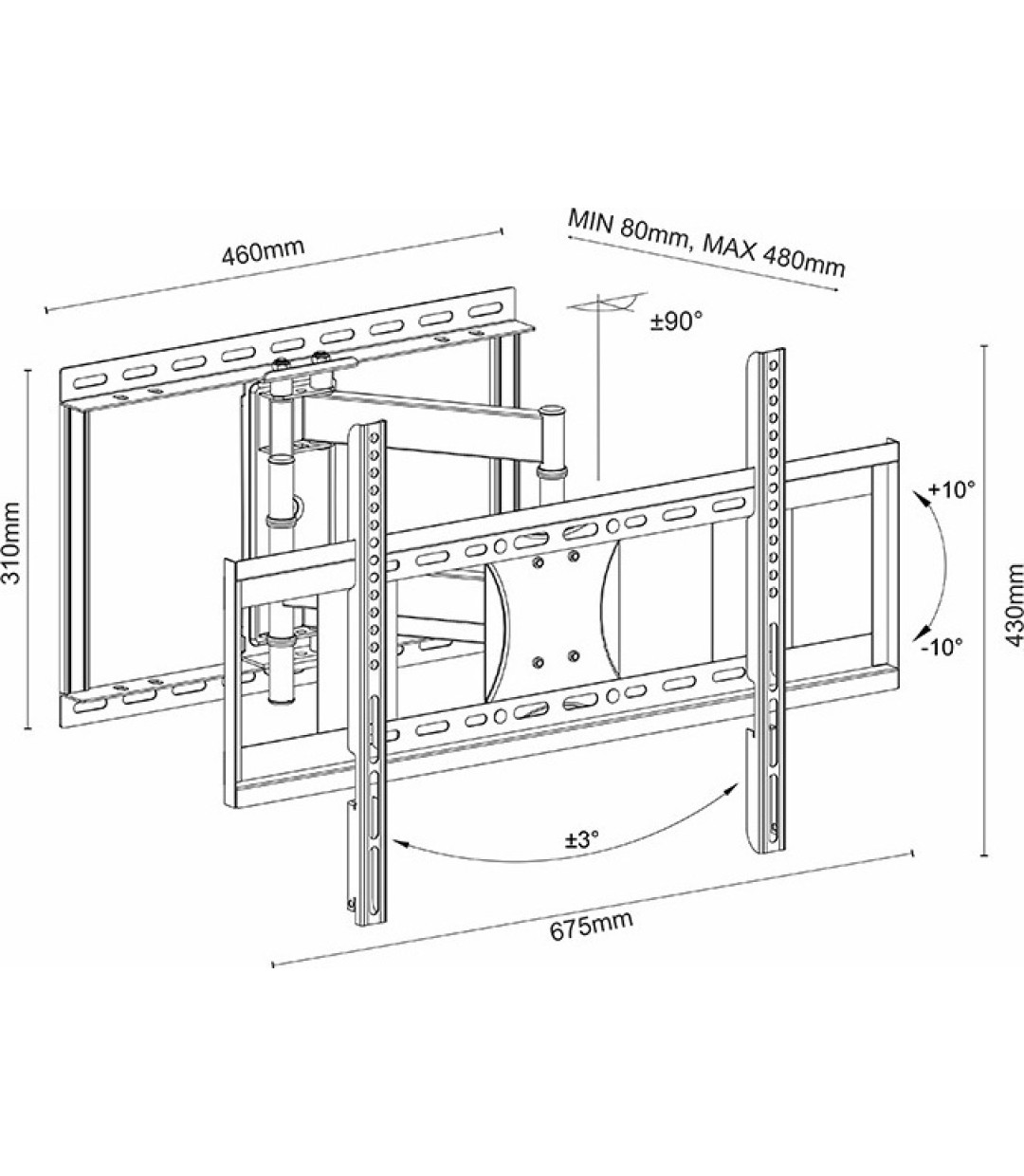 460mm

MIN 80mm, MAX 480mm

±90°

310mm

+10°

-10°

430mm

±3°

675mm