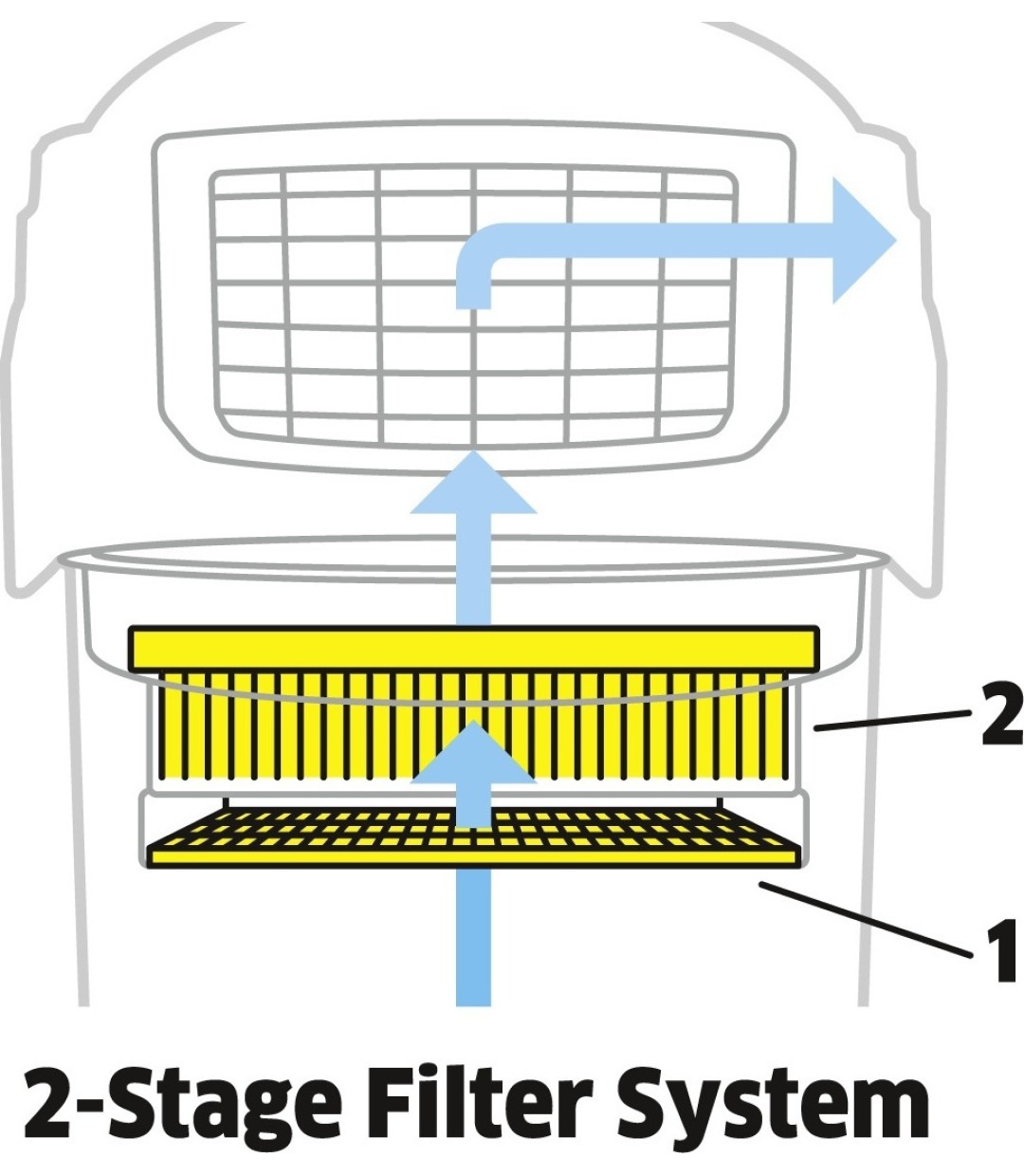 2
1
2-Stage Filter System