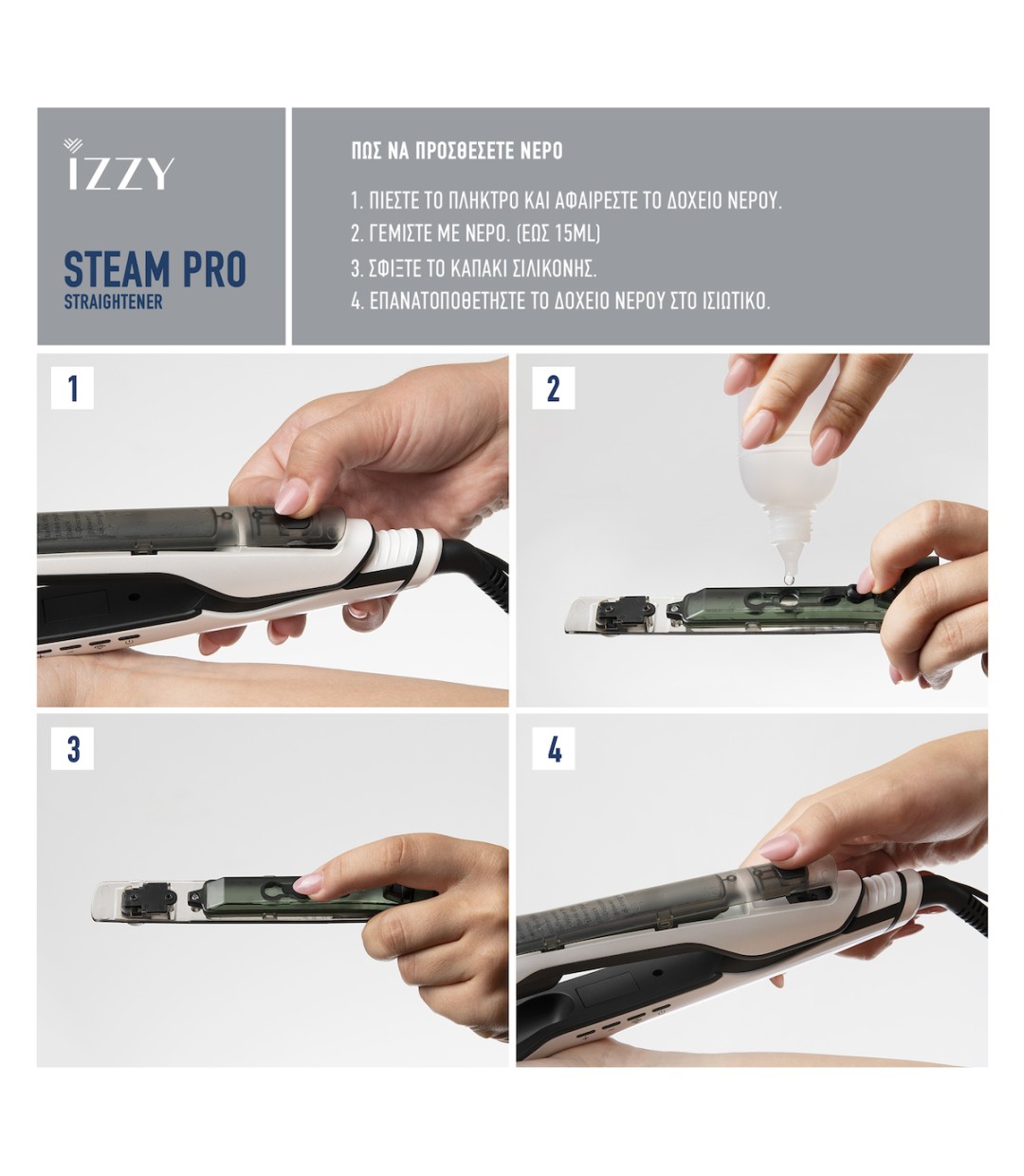 IZZY

STEAM PRO
STRAIGHTENER

ΠΩΣ ΝΑ ΠΡΟΣΘΕΣΕΤΕ ΝΕΡΟ

1. ΠΙΕΣΤΕ ΤΟ ΠΛΗΚΤΡΟ ΚΑΙ ΑΦΑΙΡΕΣΤΕ ΤΟ ΔΟΧΕΙΟ ΝΕΡΟΥ.
2. ΓΕΜΙΣΤΕ ΜΕ ΝΕΡΟ. (ΕΩΣ 15ML)
3. ΣΦΙΞΤΕ ΤΟ ΚΑΠΑΚΙ ΣΙΛΙΚΟΝΗΣ.
4. ΕΠΑΝΑΤΟΠΟΘΕΤΗΣΤΕ ΤΟ ΔΟΧΕΙΟ ΝΕΡΟΥ ΣΤΟ ΙΣΙΩΤΙΚΟ.

1

2

3

4