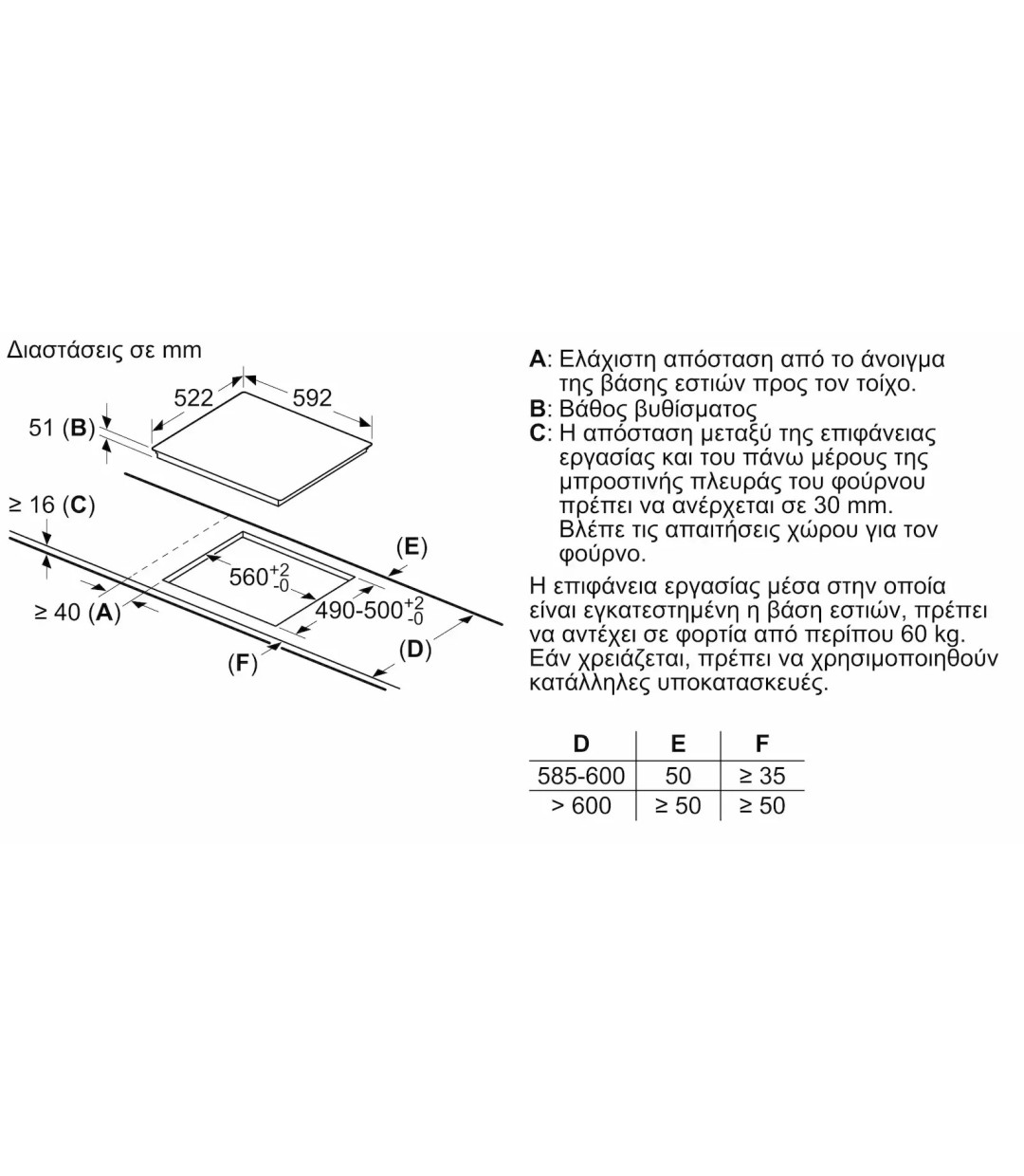 Διαστάσεις σε mm

522

592

51 (B)

≥ 16 (C)

(E)

$560^{+2}_{-0}$

≥ 40 (A)

$490\text{-}500^{+2}_{-0}$

(D)

(F)

A: Ελάχιστη απόσταση από το άνοιγμα της βάσης εστιών προς τον τοίχο.
B: Βάθος βυθίσματος
C: Η απόσταση μεταξύ της επιφάνειας εργασίας και του πάνω μέρους της μπροστινής πλευράς του φούρνου πρέπει να ανέρχεται σε 30 mm. Βλέπε τις απαιτήσεις χώρου για τον φούρνο.

Η επιφάνεια εργασίας μέσα στην οποία είναι εγκατεστημένη η βάση εστιών, πρέπει να αντέχει σε φορτία από περίπου 60 kg. Εάν χρειάζεται, πρέπει να χρησιμοποιηθούν κατάλληλες υποκατασκευές.

| D | E | F |
|---|---|---|
| 585-600 | 50 | ≥ 35 |
| > 600 | ≥ 50 | ≥ 50 |