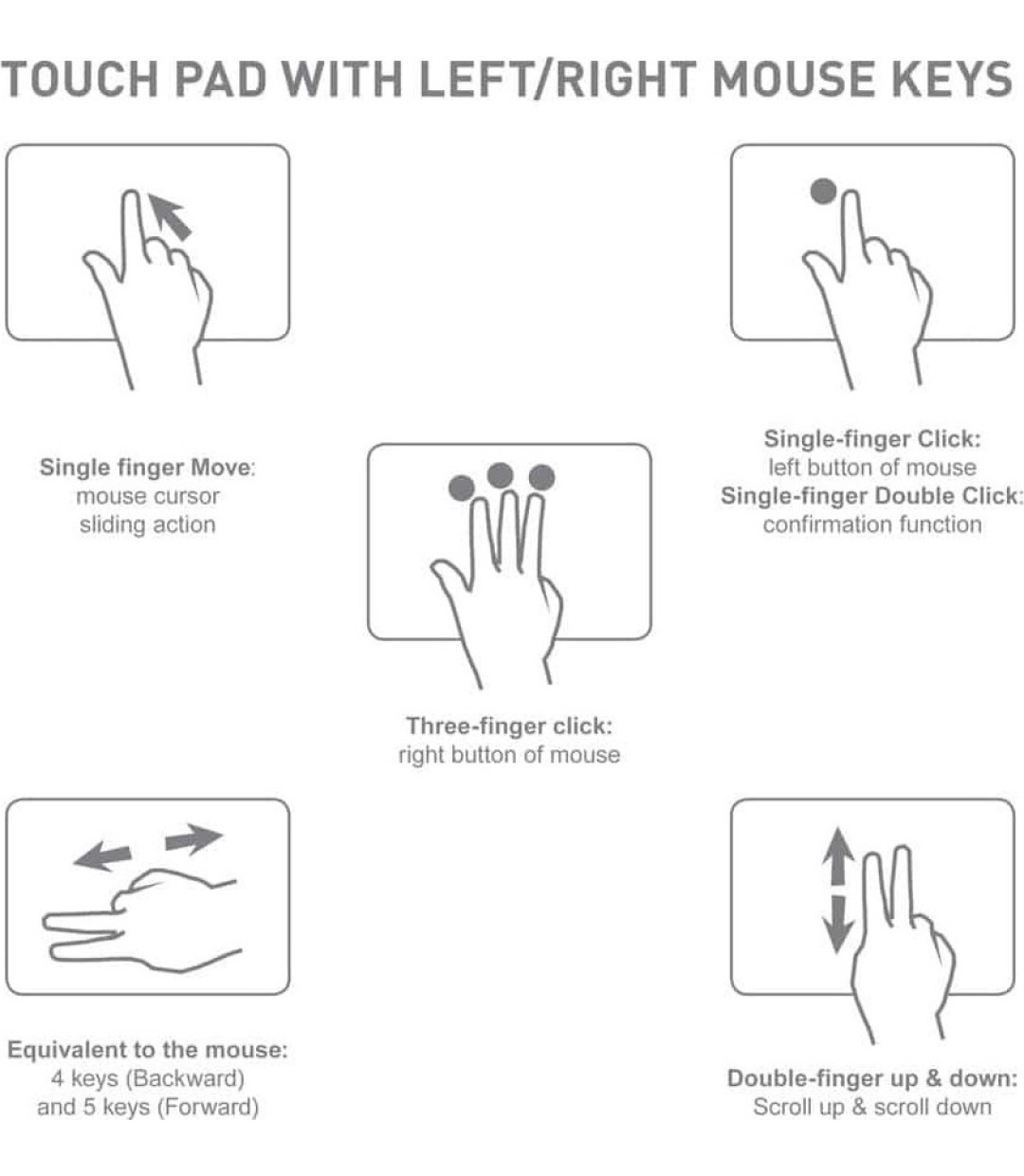 TOUCH PAD WITH LEFT/RIGHT MOUSE KEYS

Single finger Move: mouse cursor sliding action

Single-finger Click: left button of mouse
Single-finger Double Click: confirmation function

Three-finger click: right button of mouse

Equivalent to the mouse: 4 keys (Backward) and 5 keys (Forward)

Double-finger up & down: Scroll up & scroll down